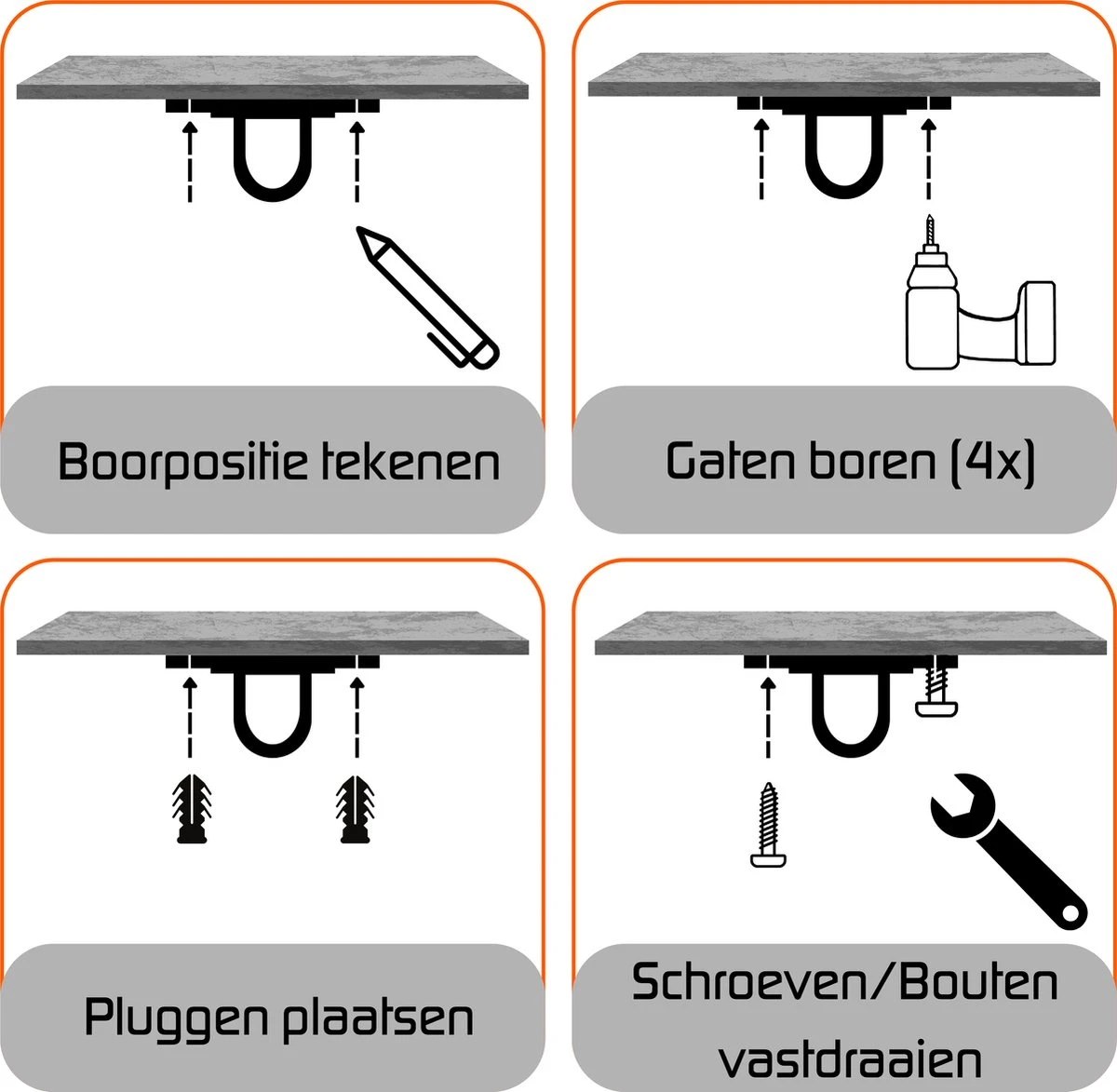 Boorpositie tekenen

Gaten boren (4x)

Pluggen plaatsen

Schroeven/Bouten vastdraaien